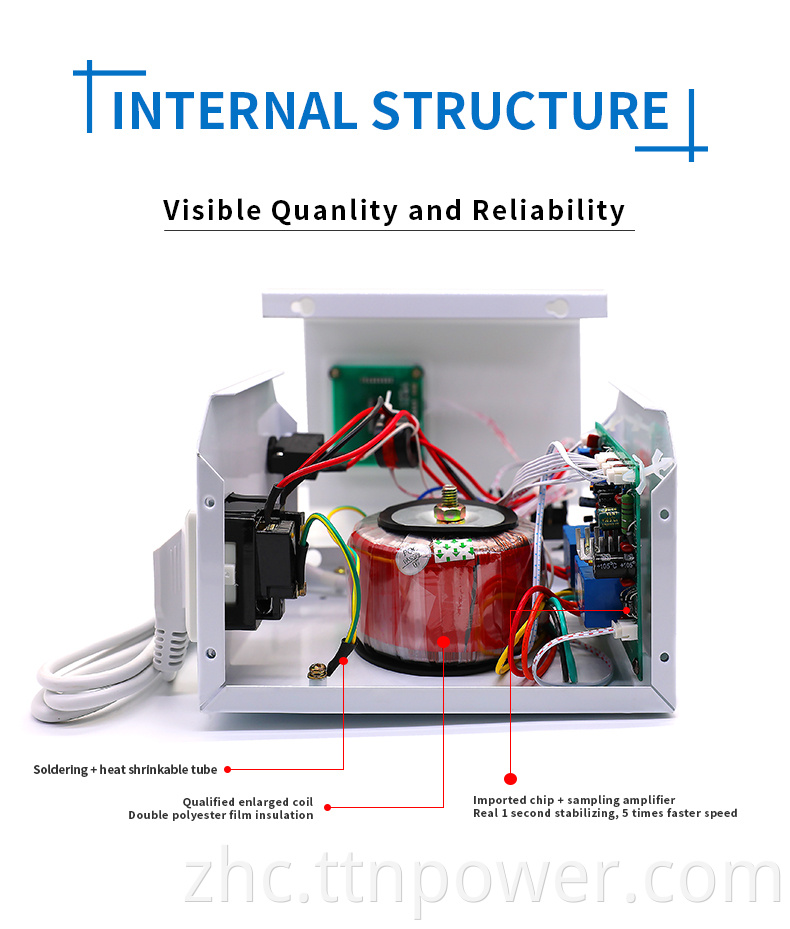 INTERNAL STRUCTURE

Visible Quanlity and Reliability

Soldering + heat shrinkable tube

Qualified enlarged coil
Double polyester film insulation

Imported chip + sampling amplifier
Real 1 second stabilizing, 5 times faster speed

zhc.ttnpower.com